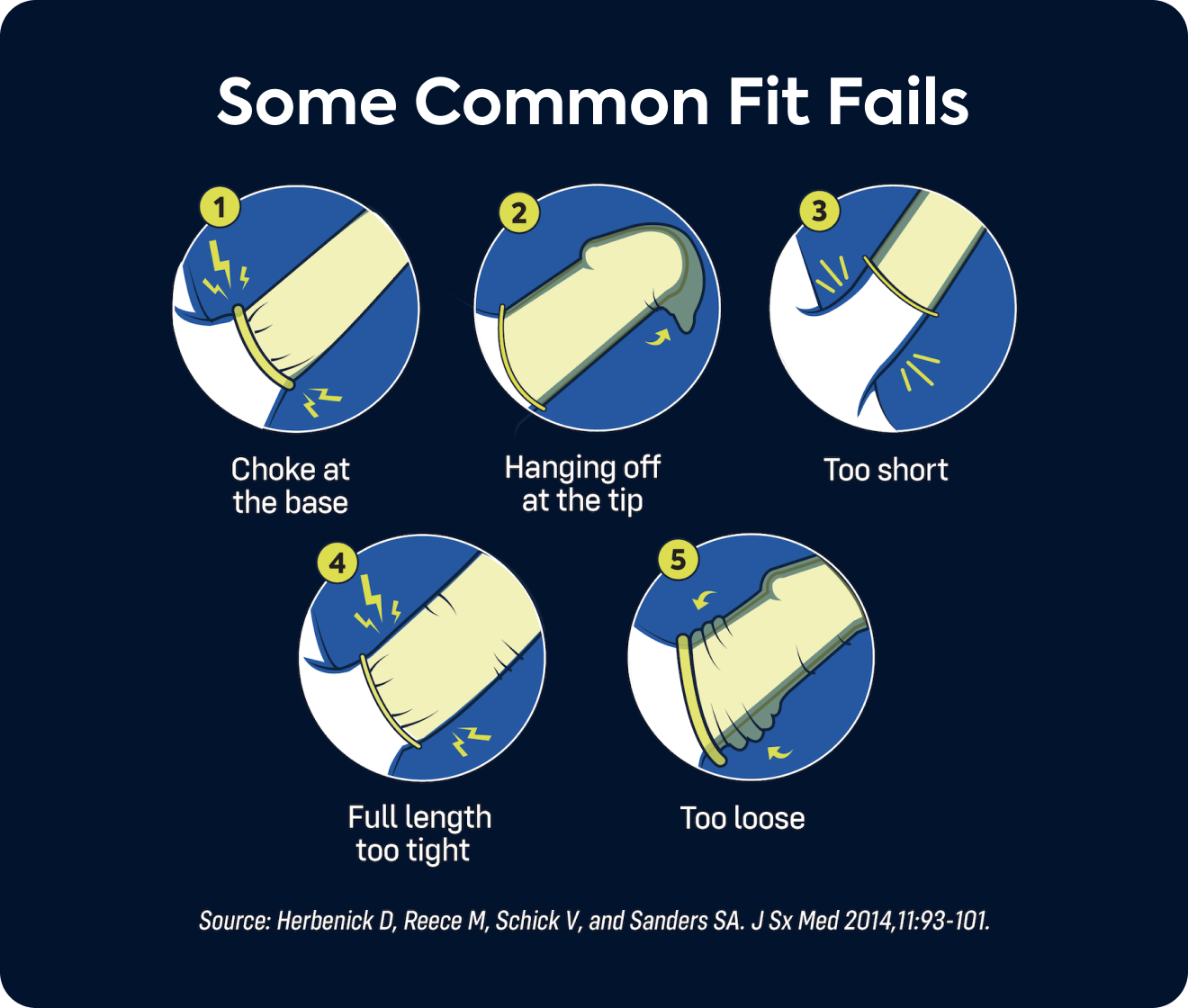 Some Common Fit Fails

1

Choke at the base

2

Hanging off at the tip

3

Too short

4

Full length too tight

5

Too loose

Source: Herbenick D, Reece M, Schick V, and Sanders SA. J Sx Med 2014,11:93-101.